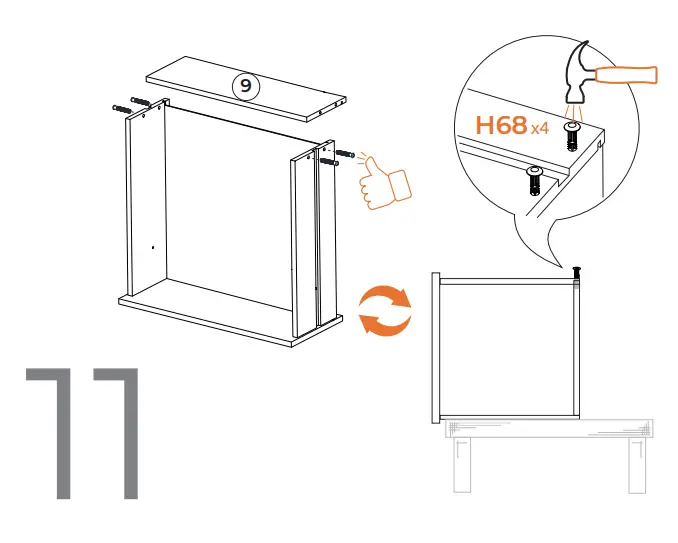 9

H68 x4

11