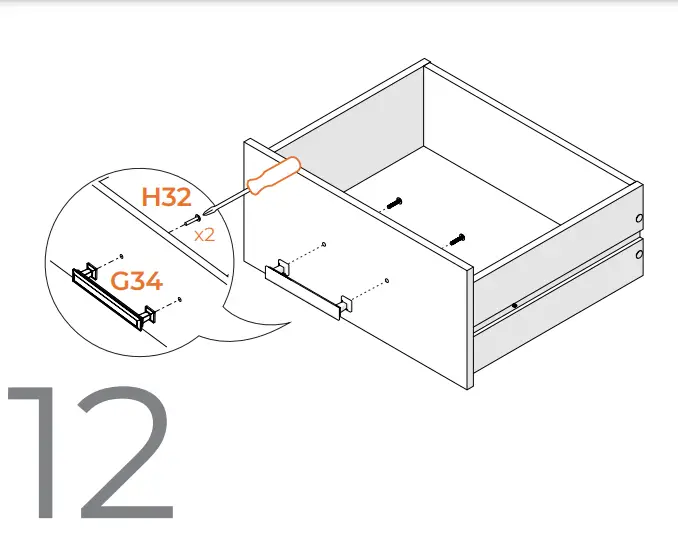 H32
x2
G34
12