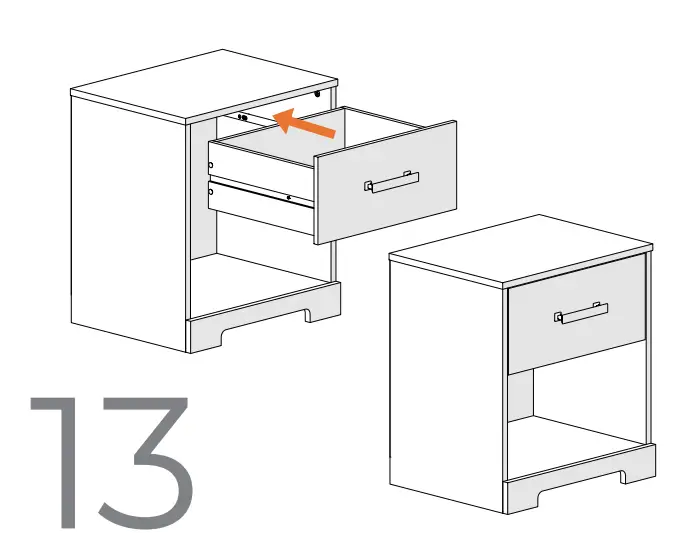 13