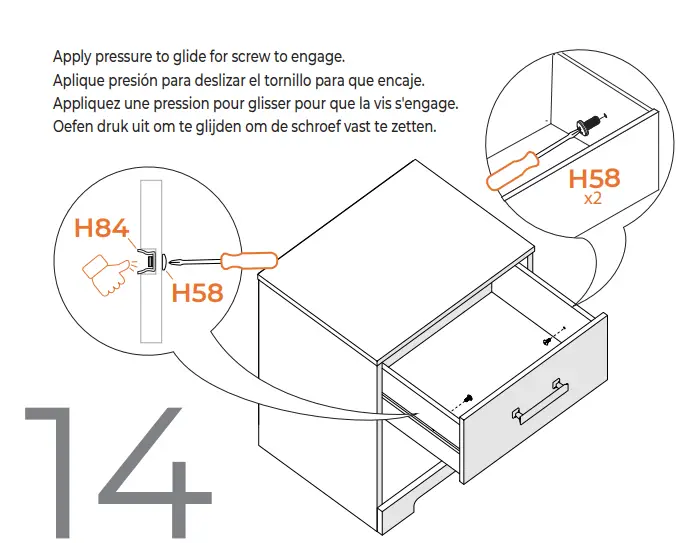 Apply pressure to glide for screw to engage.
Aplique presión para deslizar el tornillo para que encaje.
Appliquez une pression pour glisser pour que la vis s'engage.
Oefen druk uit om te glijden om de schroef vast te zetten.

H58
x2

H84

H58

14