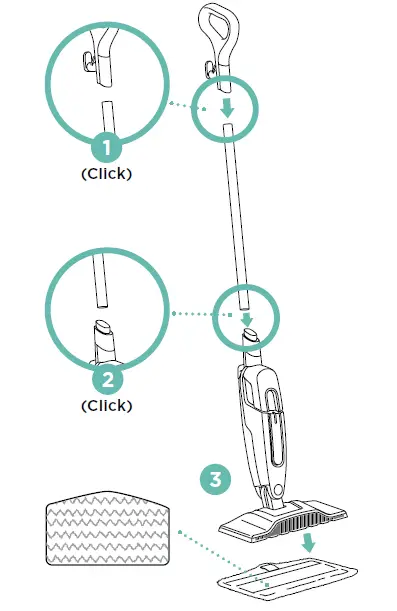 1
(Click)

2
(Click)

3