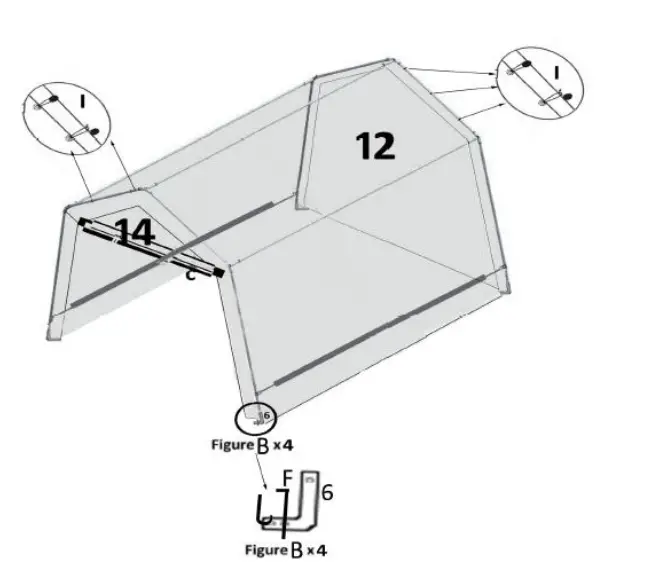 I

I

12

14

C

6

Figure B x4

F

6

Figure B x4