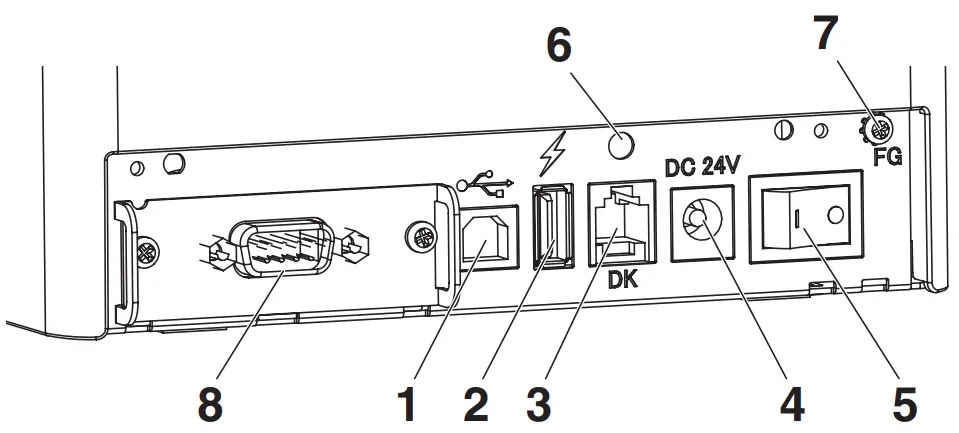 6
7
FG
DC 24V
DK
8
1
2
3
4
5