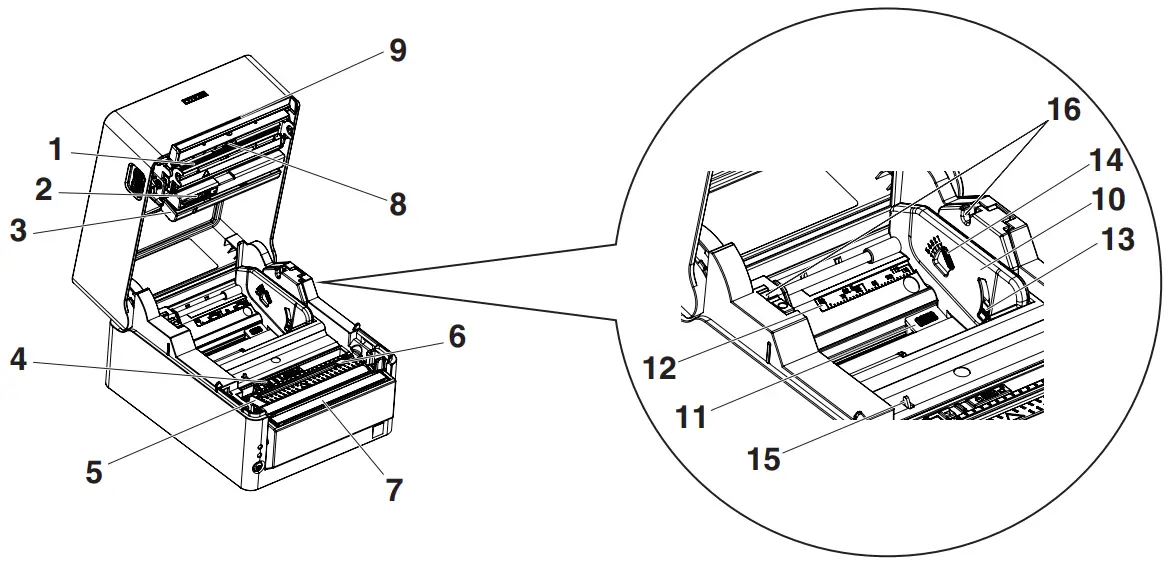 9
1
2
3
8
4
6
5
7
16
14
10
13
12
11
15