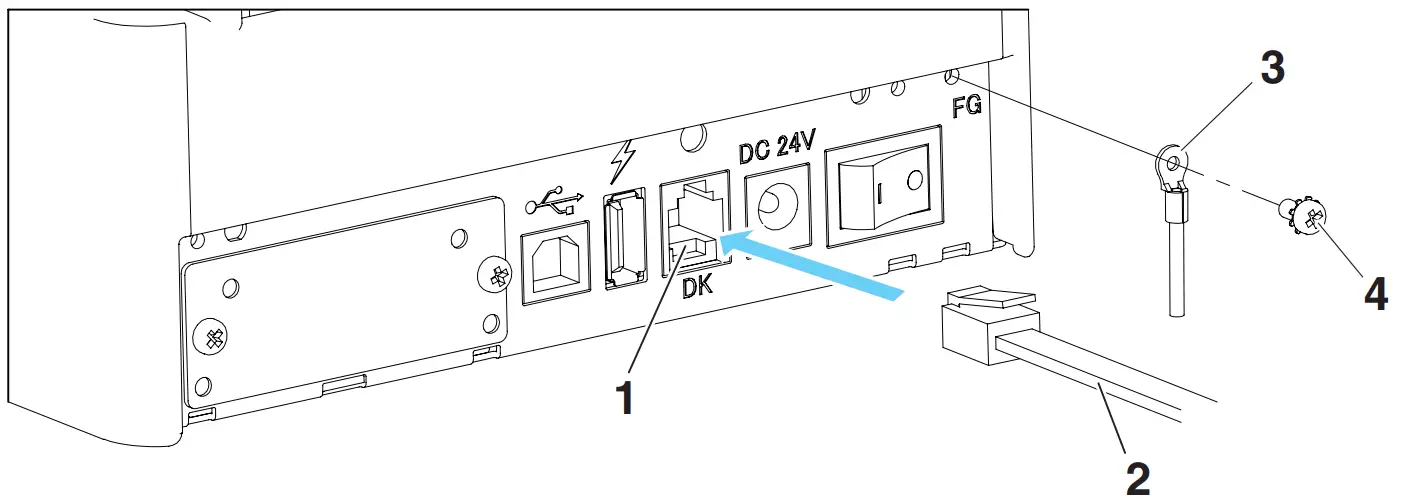 DC 24V
FG
DK
3
4
1
2