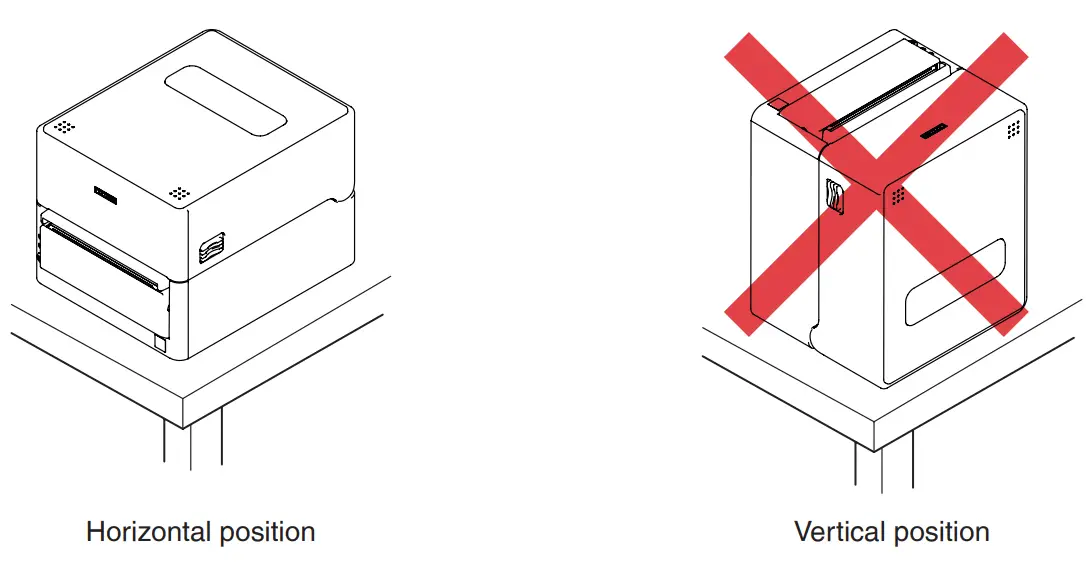 Horizontal position

Vertical position