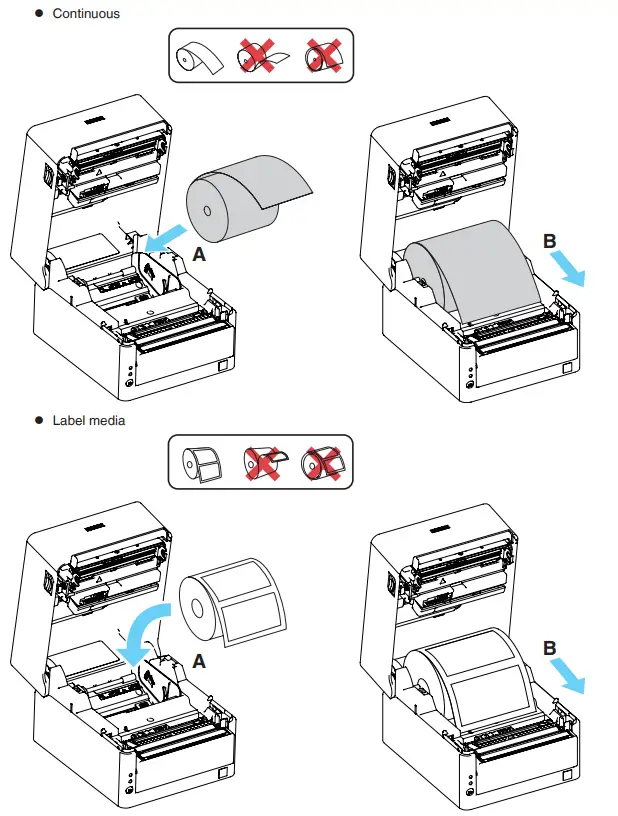 ● Continuous

A

B

● Label media

A

B