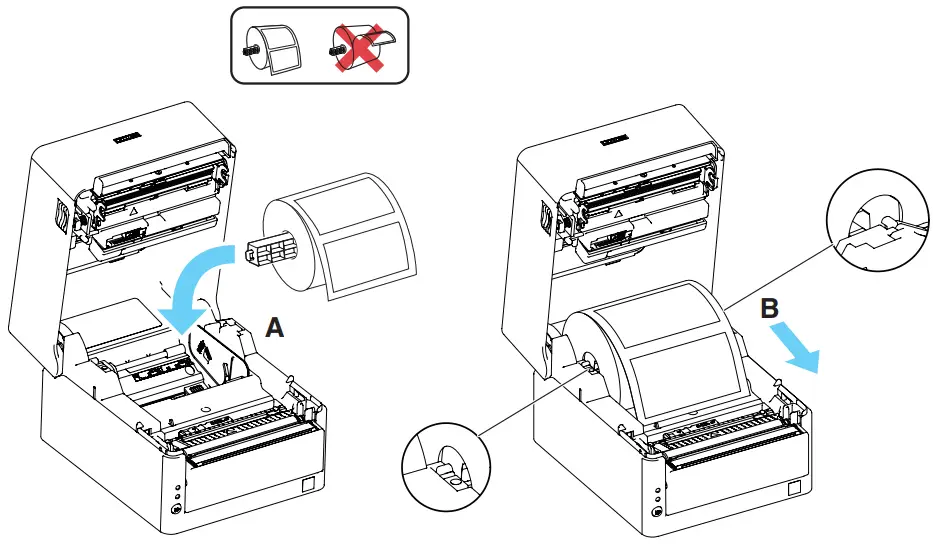 A

B