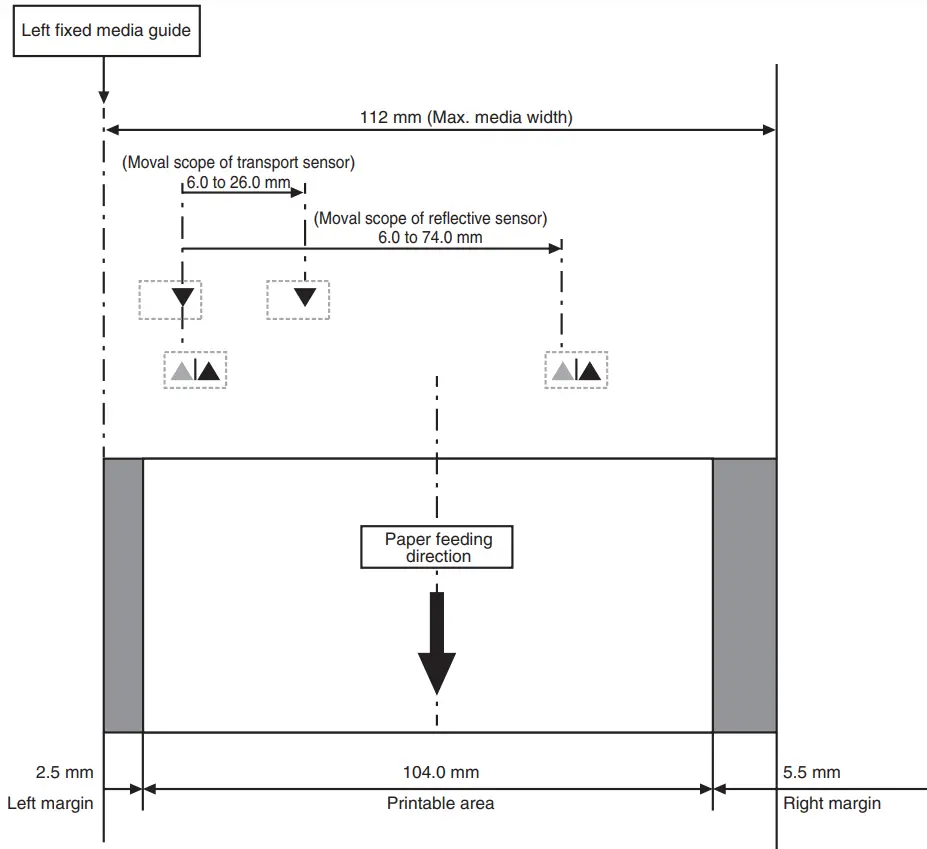 Left fixed media guide

112 mm (Max. media width)

(Moval scope of transport sensor)
6.0 to 26.0 mm

(Moval scope of reflective sensor)
6.0 to 74.0 mm

Paper feeding direction

2.5 mm
Left margin

104.0 mm
Printable area

5.5 mm
Right margin