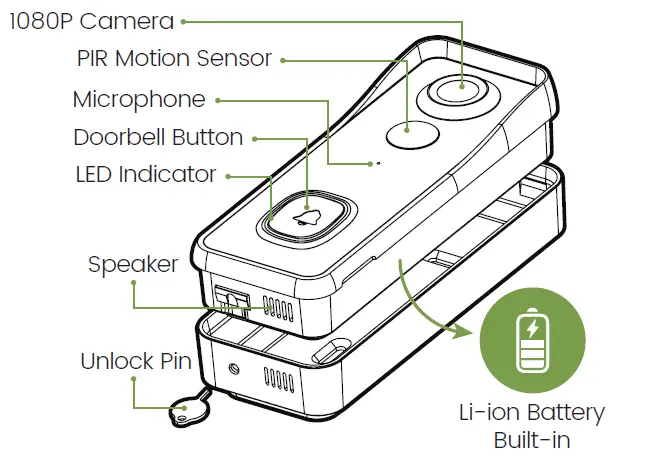 1080P Camera
PIR Motion Sensor
Microphone
Doorbell Button
LED Indicator
Speaker
Unlock Pin
Li-ion Battery
Built-in