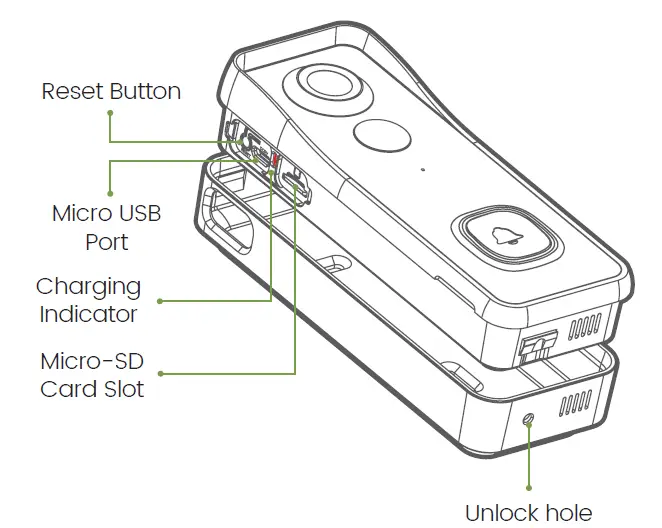 Reset Button

Micro USB Port

Charging Indicator

Micro-SD Card Slot

Unlock hole