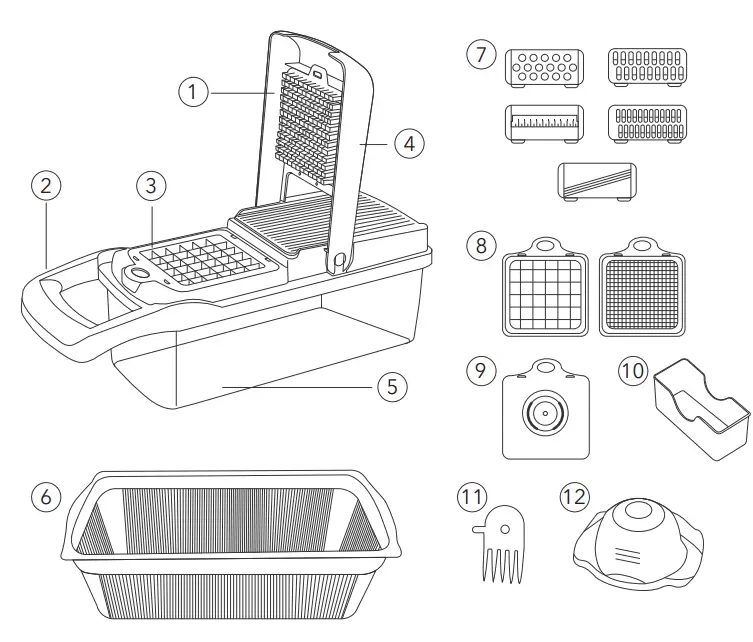 1
2
3
4
5
6
7
8
9
10
11
12