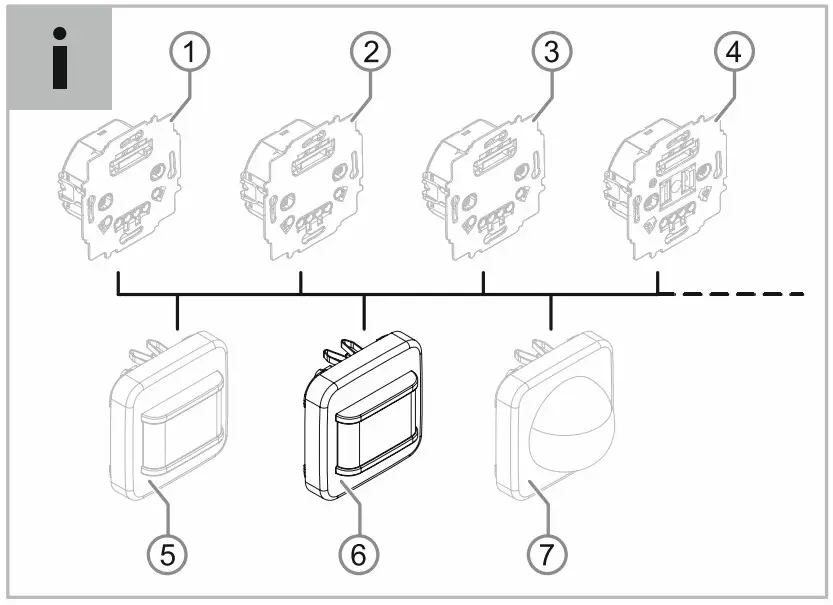 i
1
2
3
4
5
6
7