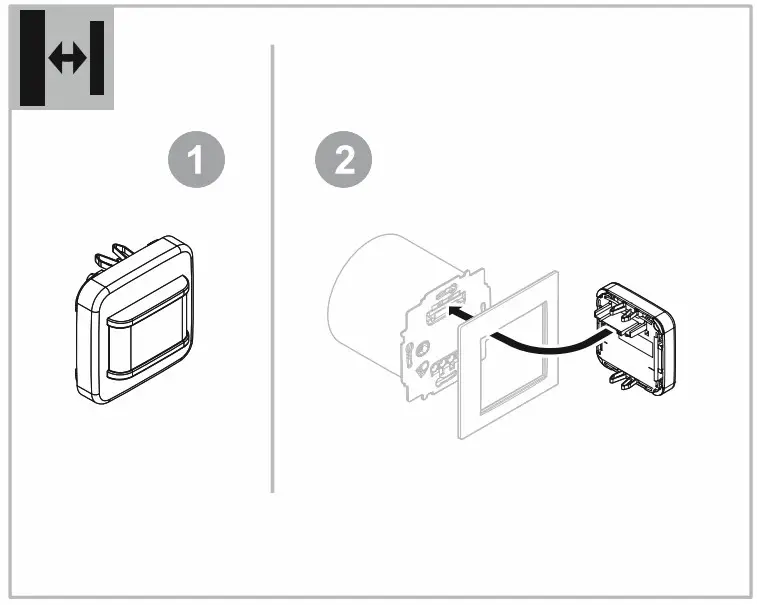 1

2