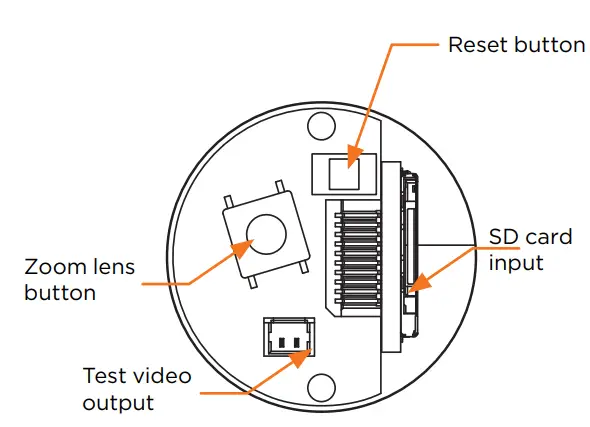 Reset button

SD card input

Zoom lens button

Test video output