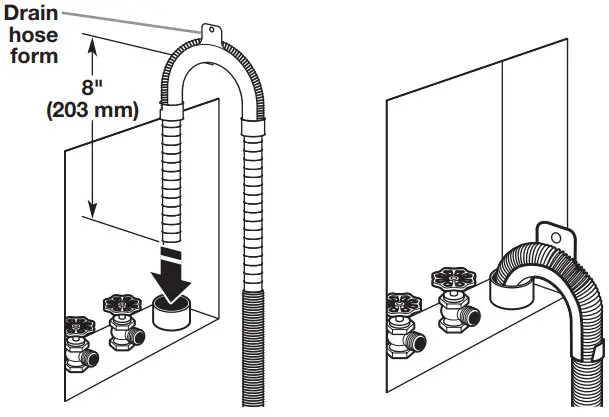 Drain hose form

8"
(203 mm)