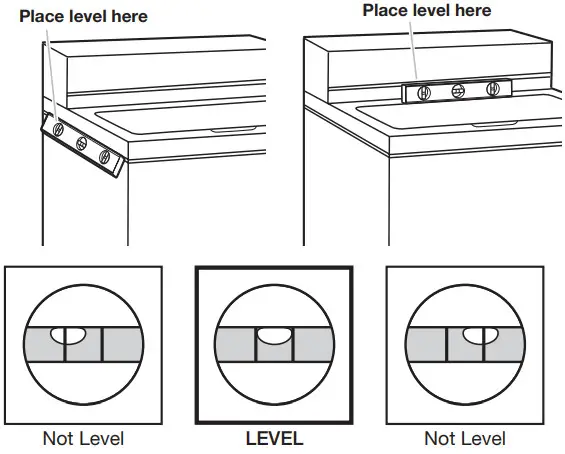 Place level here

Place level here

Not Level

LEVEL

Not Level