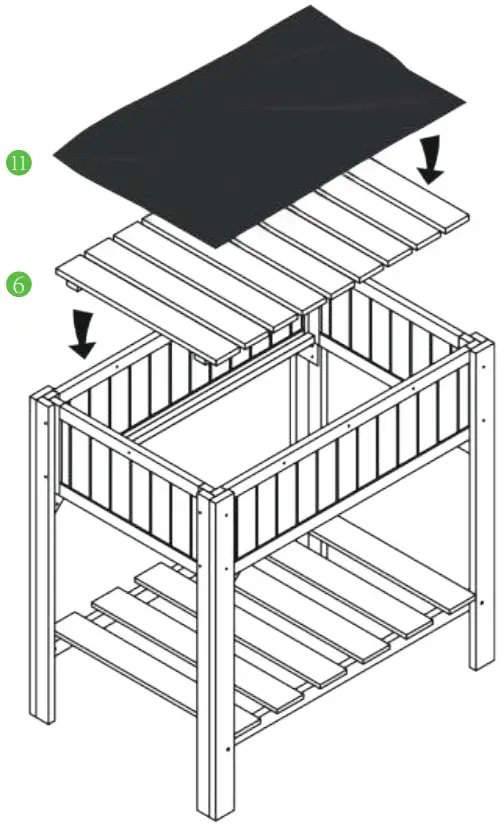 11
6