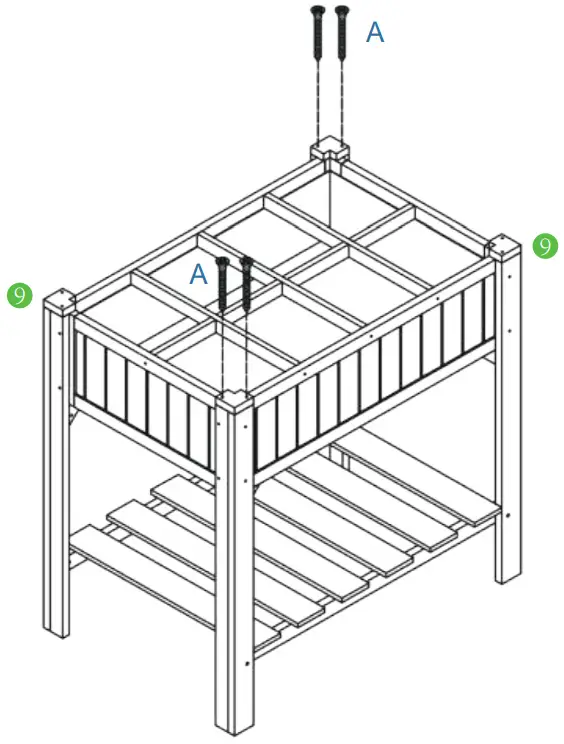 A

9

A

9