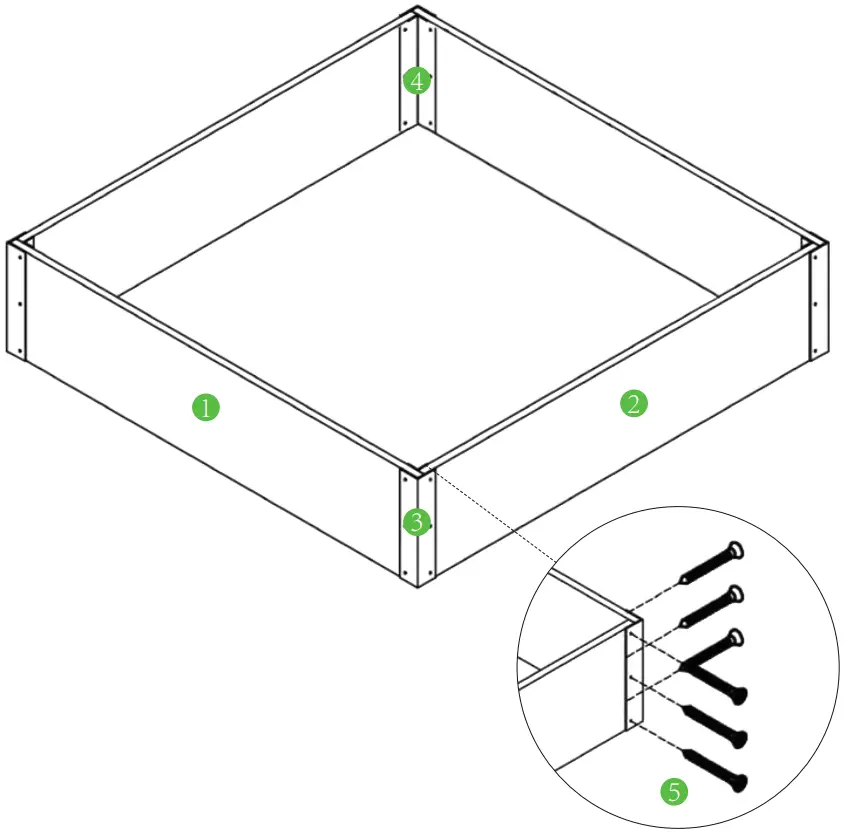 4
1
2
3
5