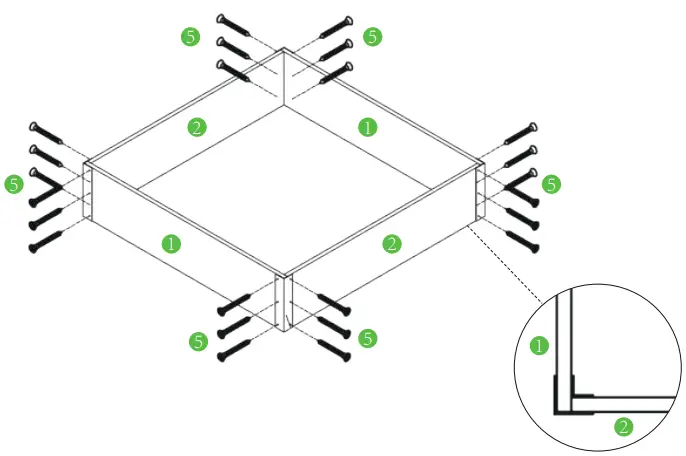 5
5
2
1
5
5
1
2
5
5
1
2