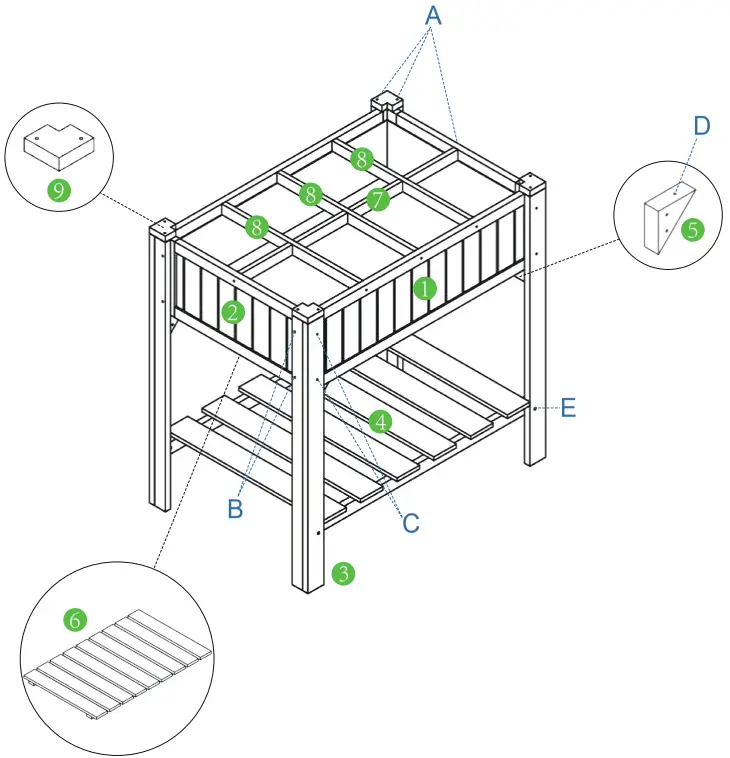 A
D
9
8
8
7
8
5
1
2
E
4
B
C
3
6