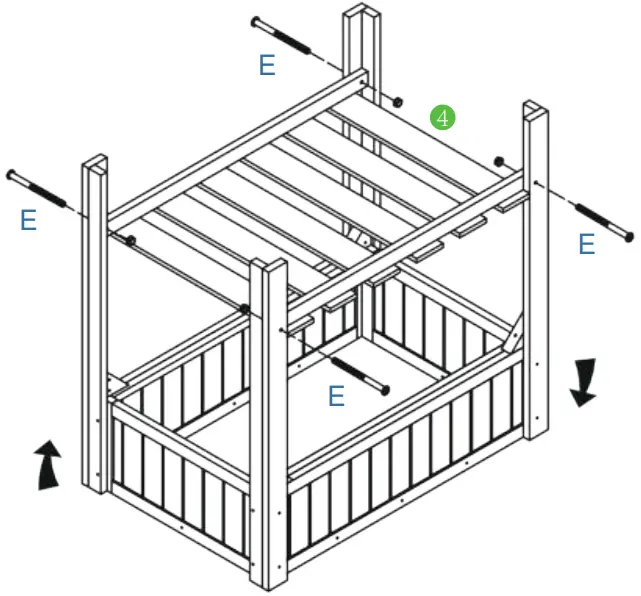 E

4

E

E

E