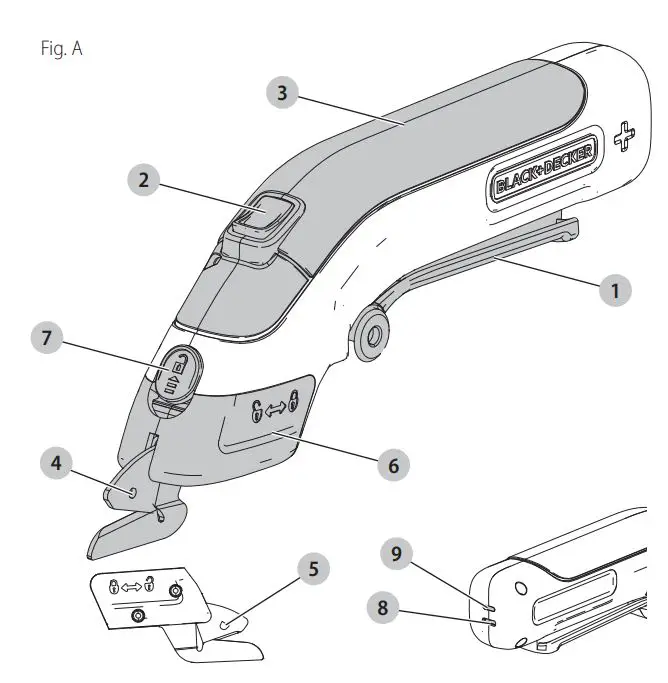 Fig. A

3

2

BLACK+DECKER

1

7

6

4

5

9

8