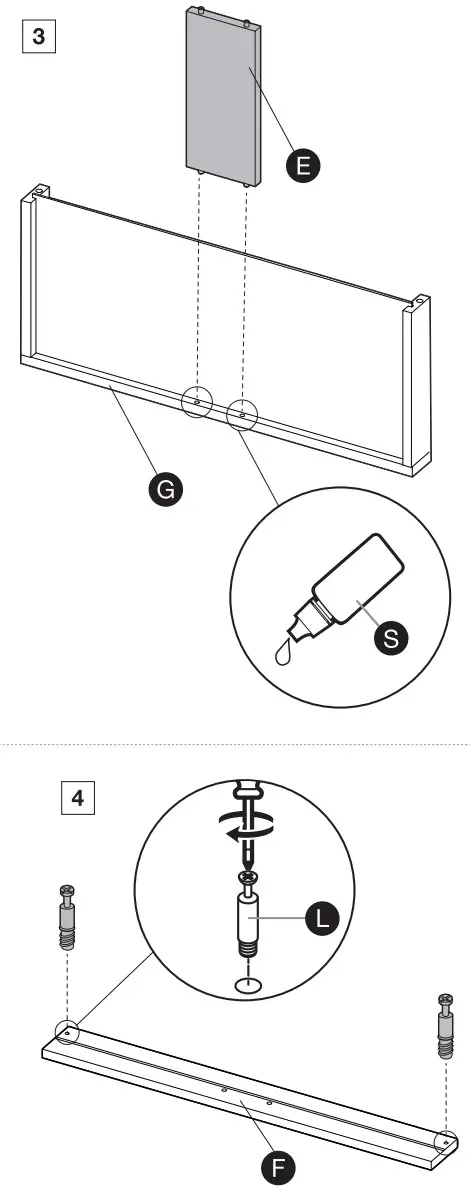 3

E

G

S

4

L

F