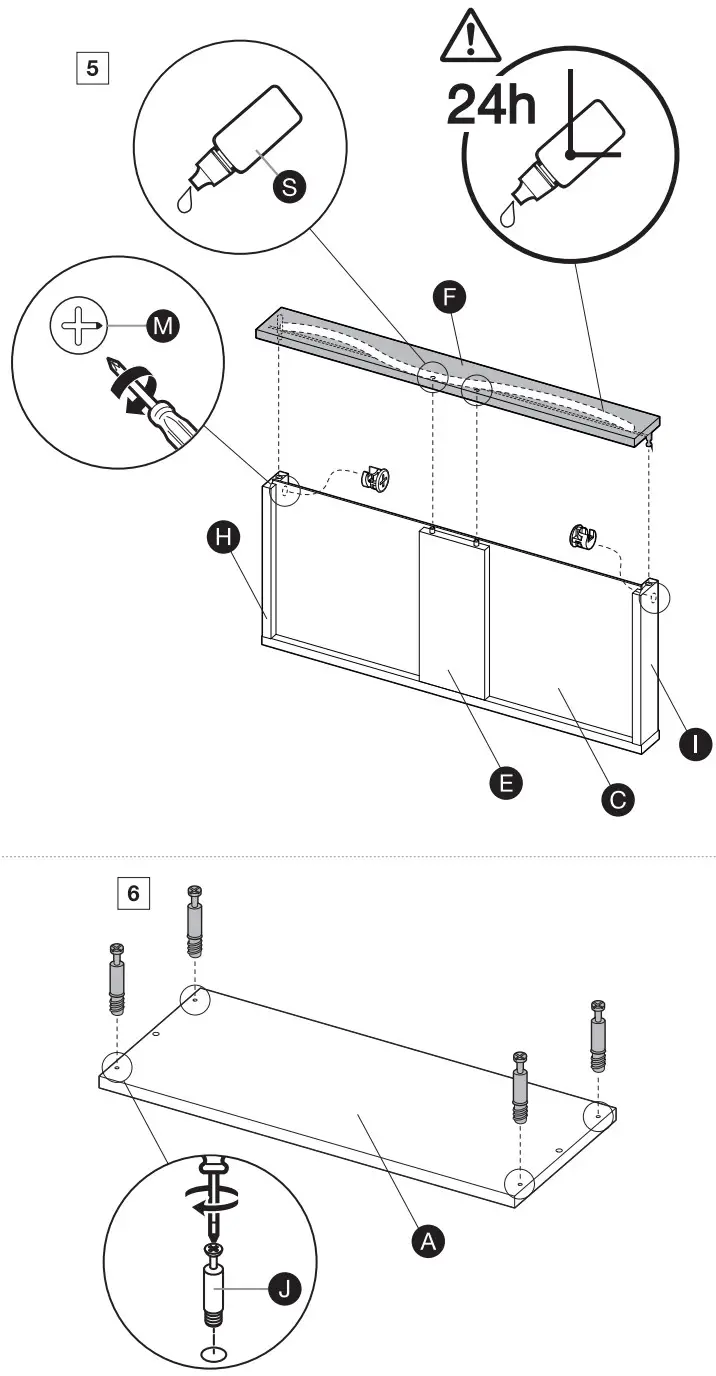 5

24h

S

M

F

H

I

E

C

6

A

J