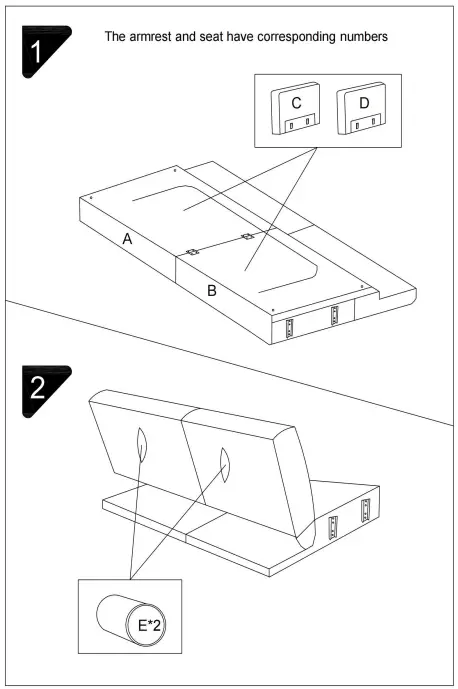 1

The armrest and seat have corresponding numbers

C

D

A

B

2

E*2