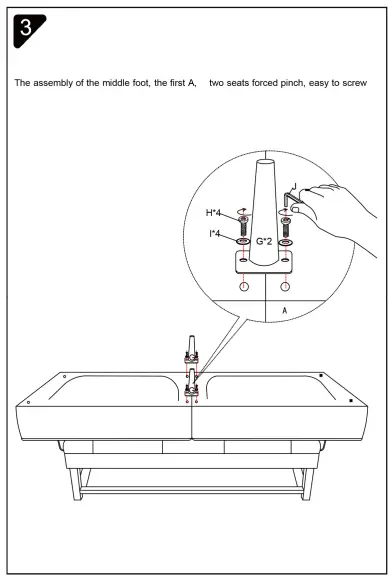 3

The assembly of the middle foot, the first A, two seats forced pinch, easy to screw

J
H*4
I*4
G*2
A