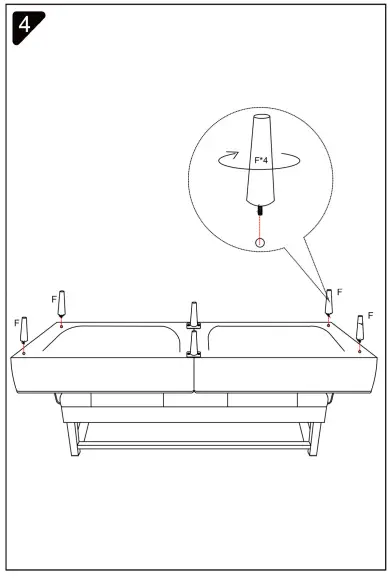 4

F*4

F

F

F

F