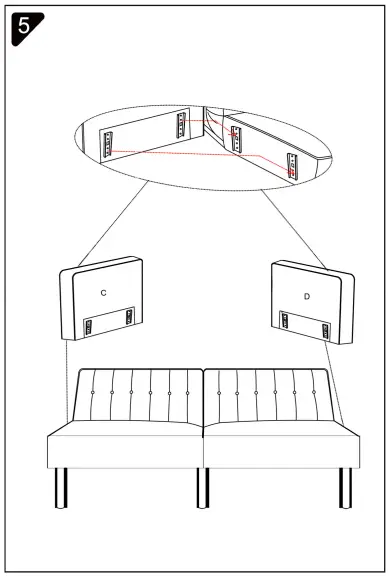 5

C

D