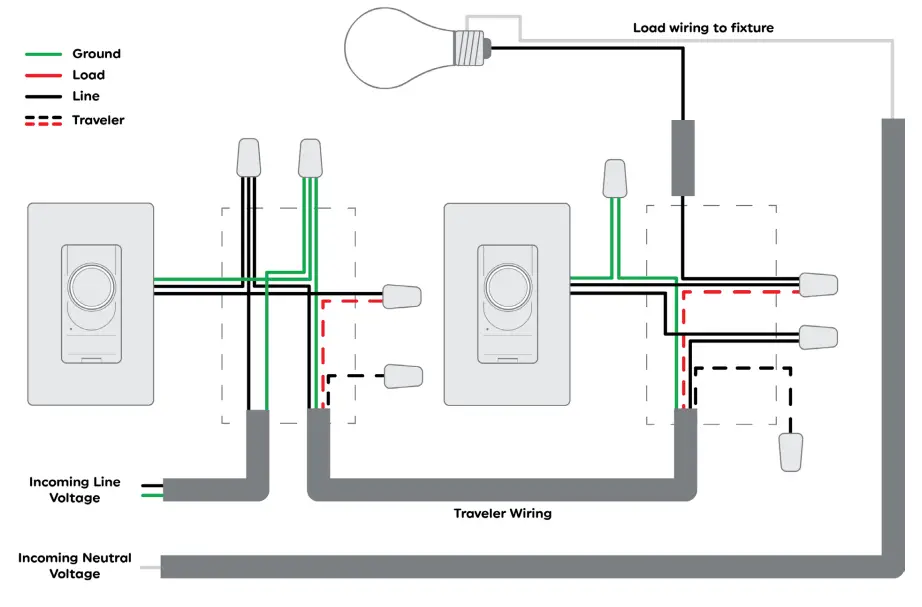 Ground
Load
Line
Traveler

Load wiring to fixture

Incoming Line Voltage

Traveler Wiring

Incoming Neutral Voltage