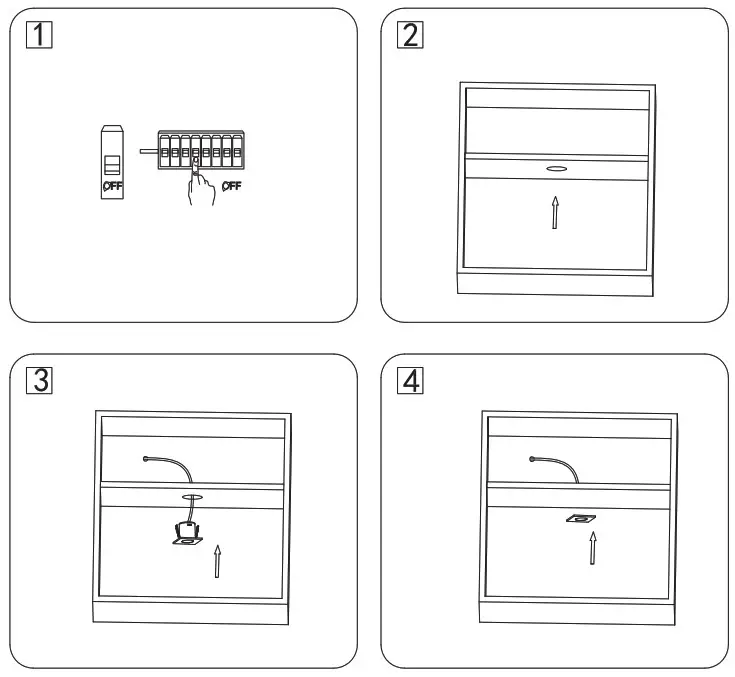 1

OFF

OFF

2

3

4