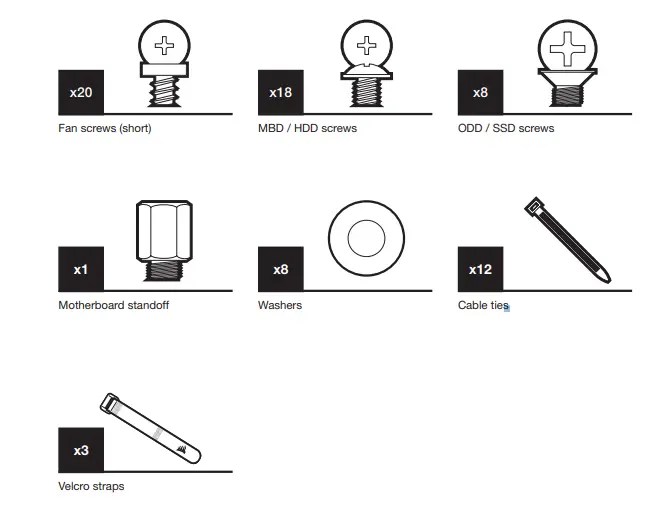 x20
Fan screws (short)

x18
MBD / HDD screws

x8
ODD / SSD screws

x1
Motherboard standoff

x8
Washers

x12
Cable ties

x3
Velcro straps