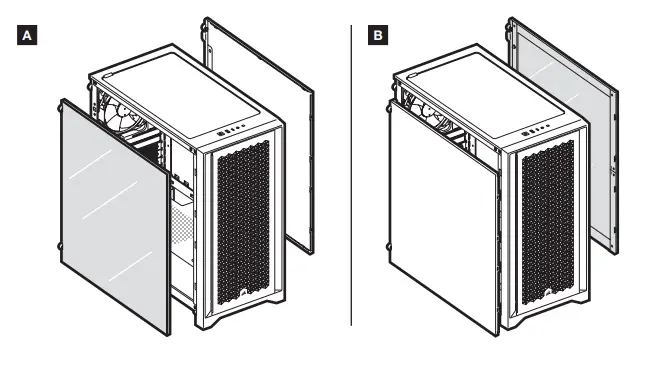 A

B