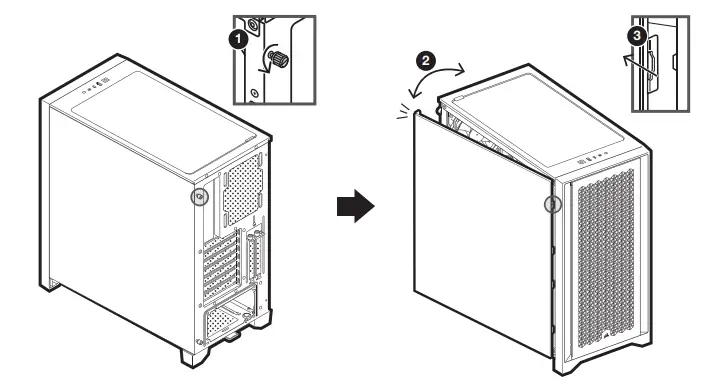 1

2

3