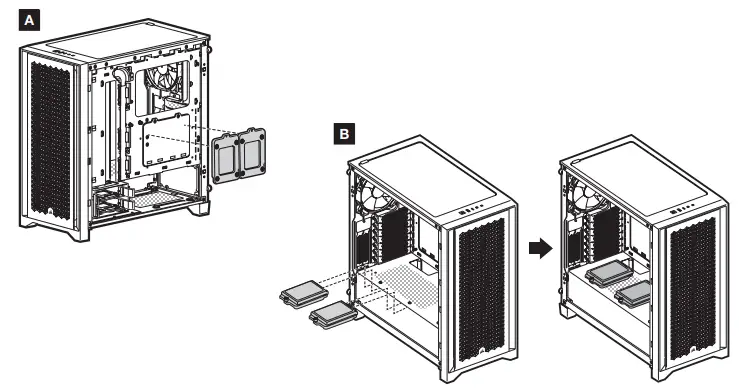 A

B