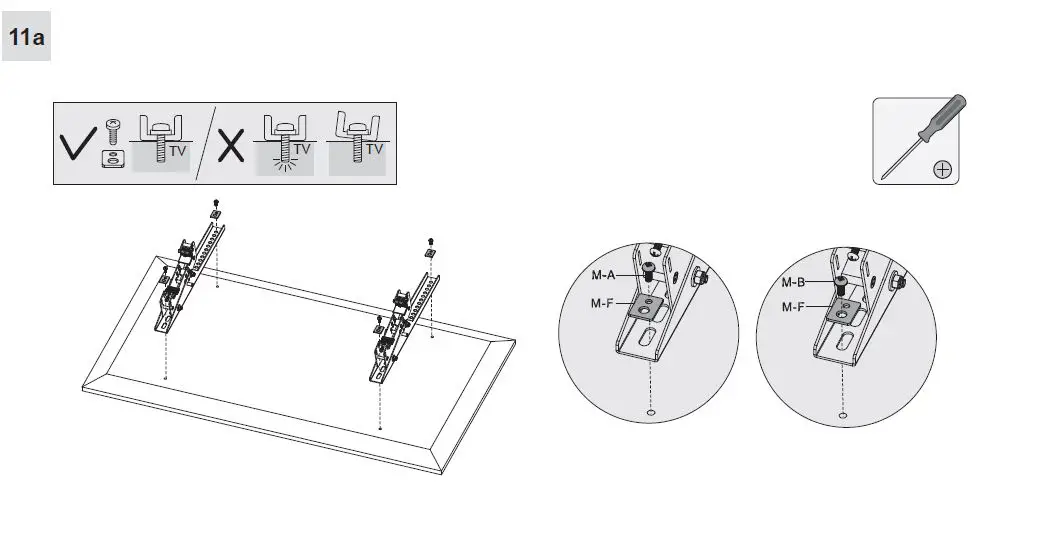 11a

TV

TV

TV

M-A

M-F

M-B

M-F