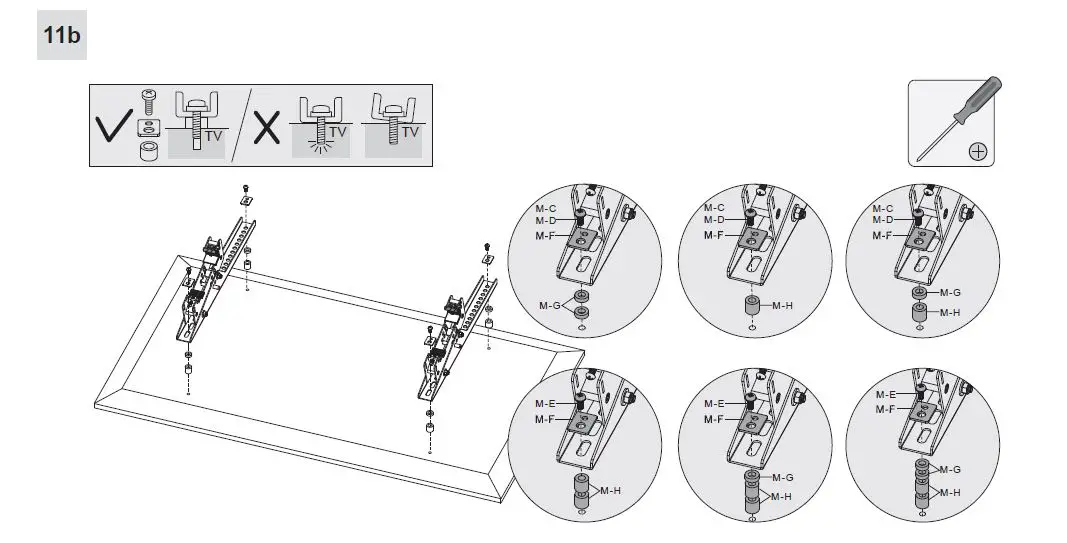 11b

TV

TV

TV

M-C
M-D
M-F
M-G

M-C
M-D
M-F
M-H

M-C
M-D
M-F
M-G
M-H

M-E
M-F
M-H

M-E
M-F
M-G
M-H

M-E
M-F
M-G
M-H