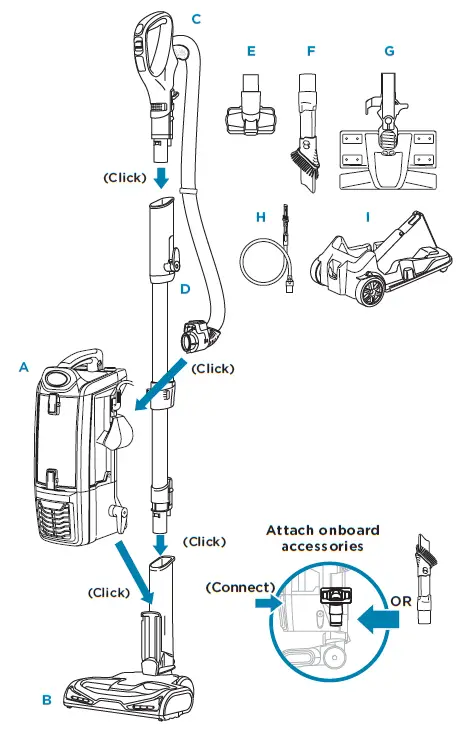 C

E

F

G

(Click)

H

I

D

A

(Click)

(Click)

Attach onboard accessories

(Click)

(Connect)

OR

B