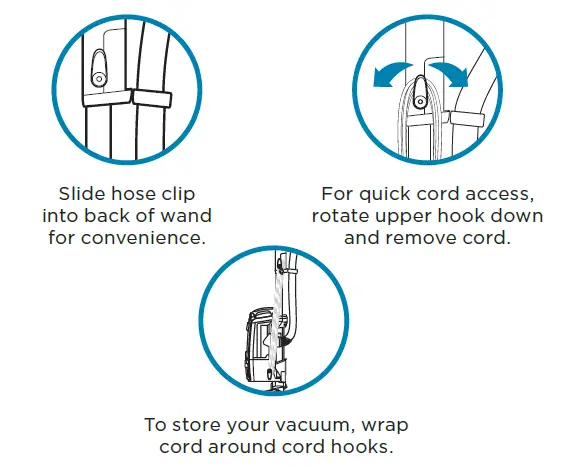 Slide hose clip into back of wand for convenience.

For quick cord access, rotate upper hook down and remove cord.

To store your vacuum, wrap cord around cord hooks.