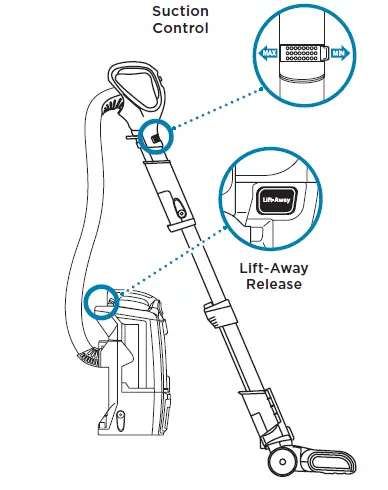 Suction Control

MAX

MIN

Lift-Away

Lift-Away Release