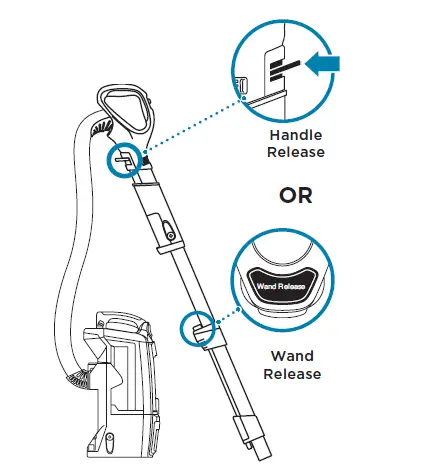 Handle Release

OR

Wand Release

Wand Release