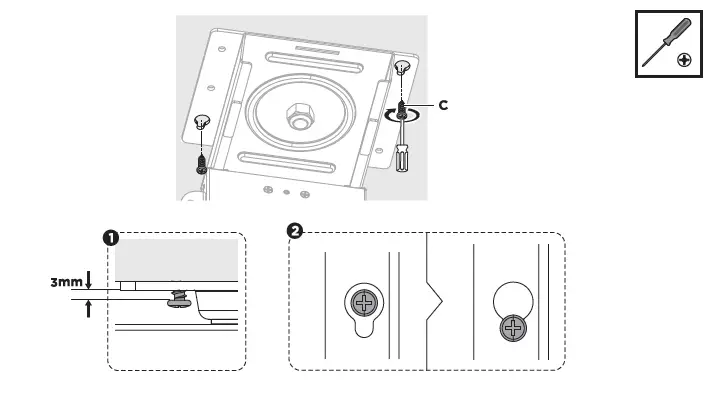 C

1

3mm

2