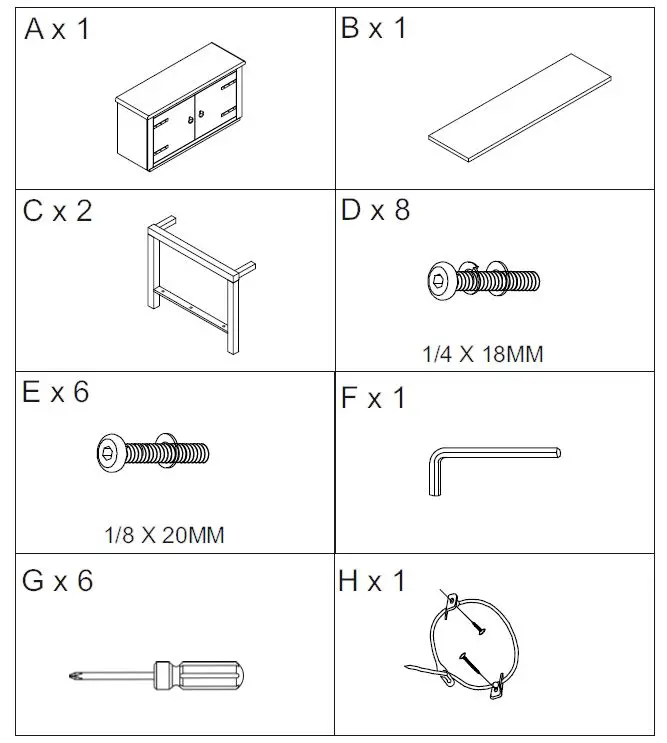 | A x 1 | B x 1 |
|---|---|
| C x 2 | D x 8 1/4 X 18MM |
| E x 6 1/8 X 20MM | F x 1 |
| G x 6 | H x 1 |