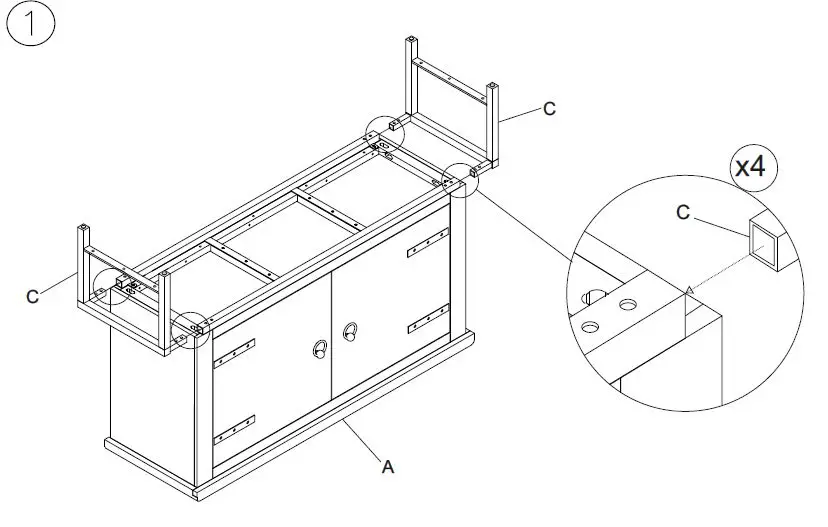 1

C

x4

C

C

A