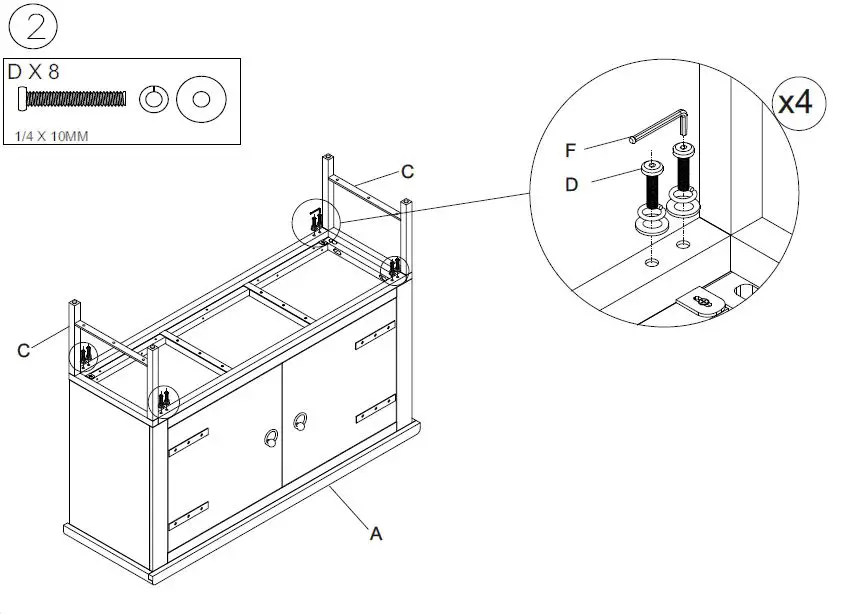 2

D X 8

1/4 X 10MM

C

C

A

x4

F

D